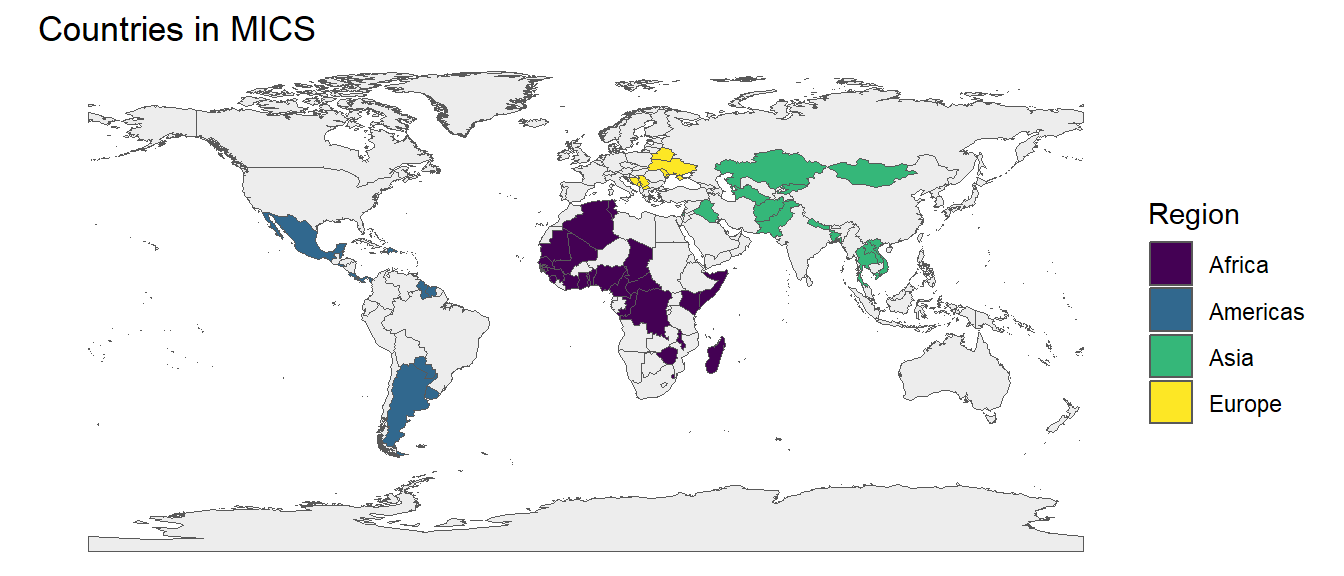 Countries in MICS

Region
Africa
Americas
Asia
Europe